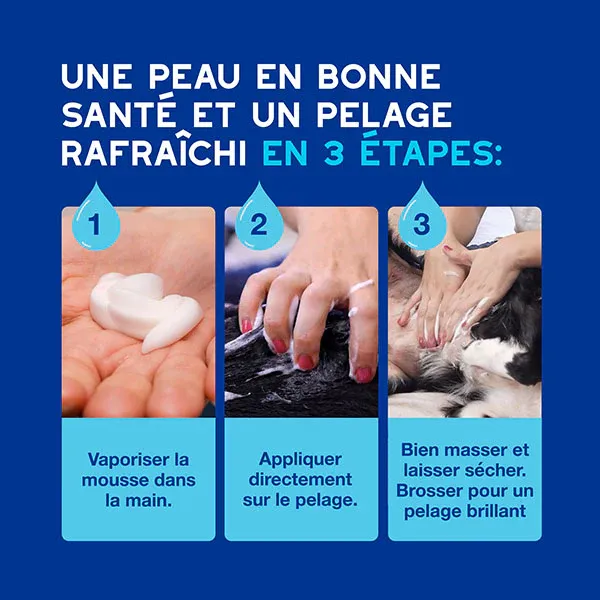 UNE PEAU EN BONNE SANTÉ ET UN PELAGE RAFRAÎCHI EN 3 ÉTAPES:

1

Vaporiser la mousse dans la main.

2

Appliquer directement sur le pelage.

3

Bien masser et laisser sécher. Brosser pour un pelage brillant