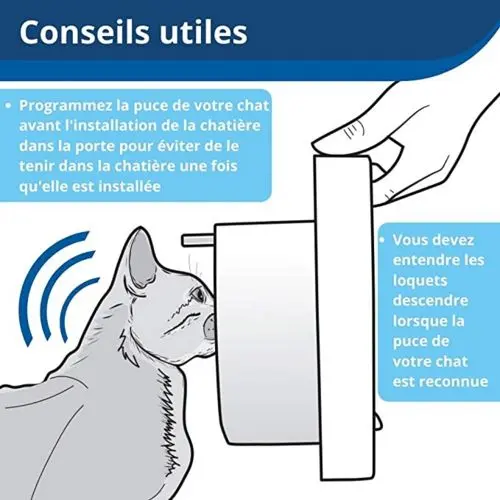 Conseils utiles

• Programmez la puce de votre chat avant l'installation de la chatière dans la porte pour éviter de le tenir dans la chatière une fois qu'elle est installée

• Vous devez entendre les loquets descendre lorsque la puce de votre chat est reconnue